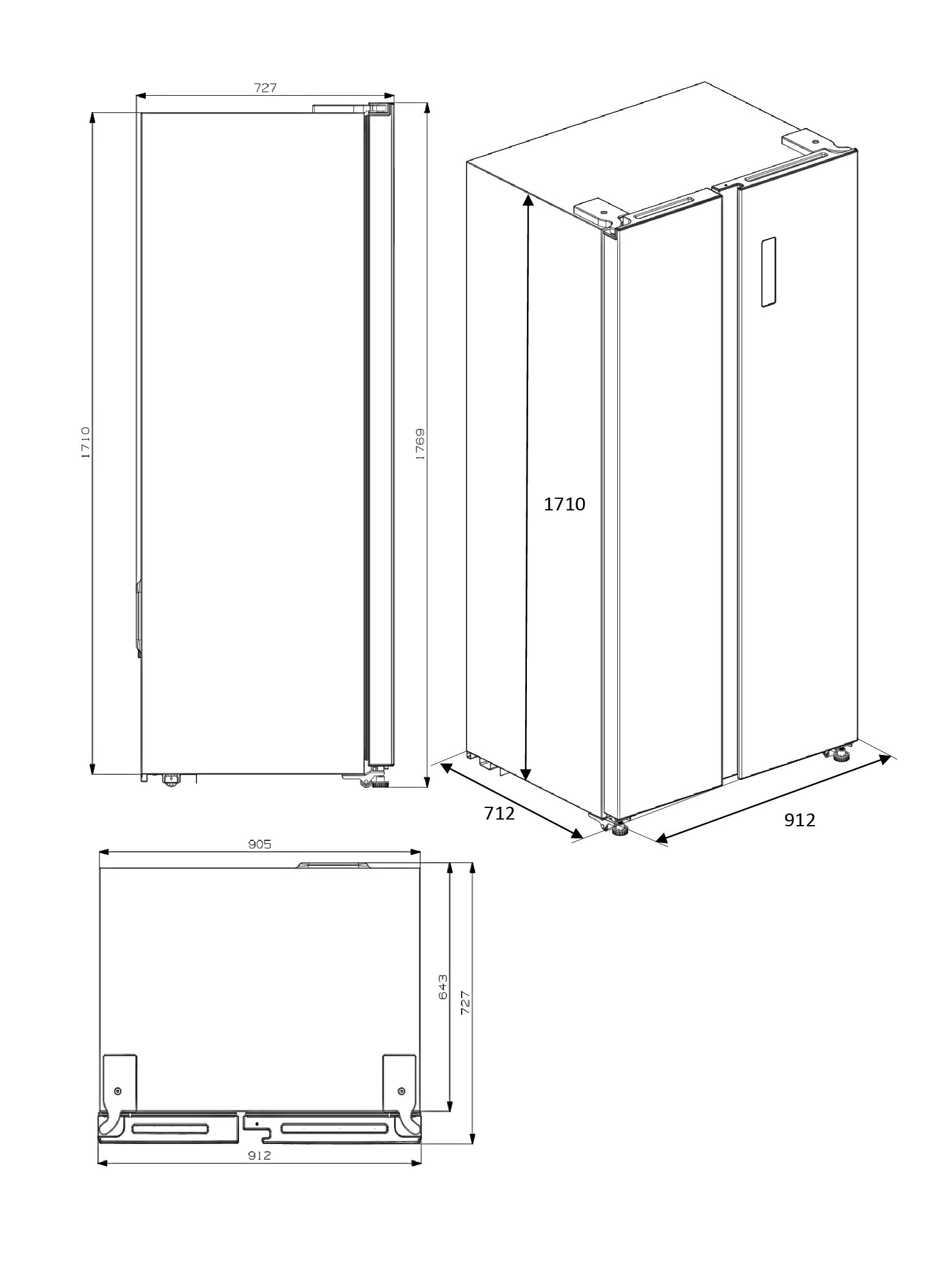 727

1710

1769

1710

712

912

905

643

727

912