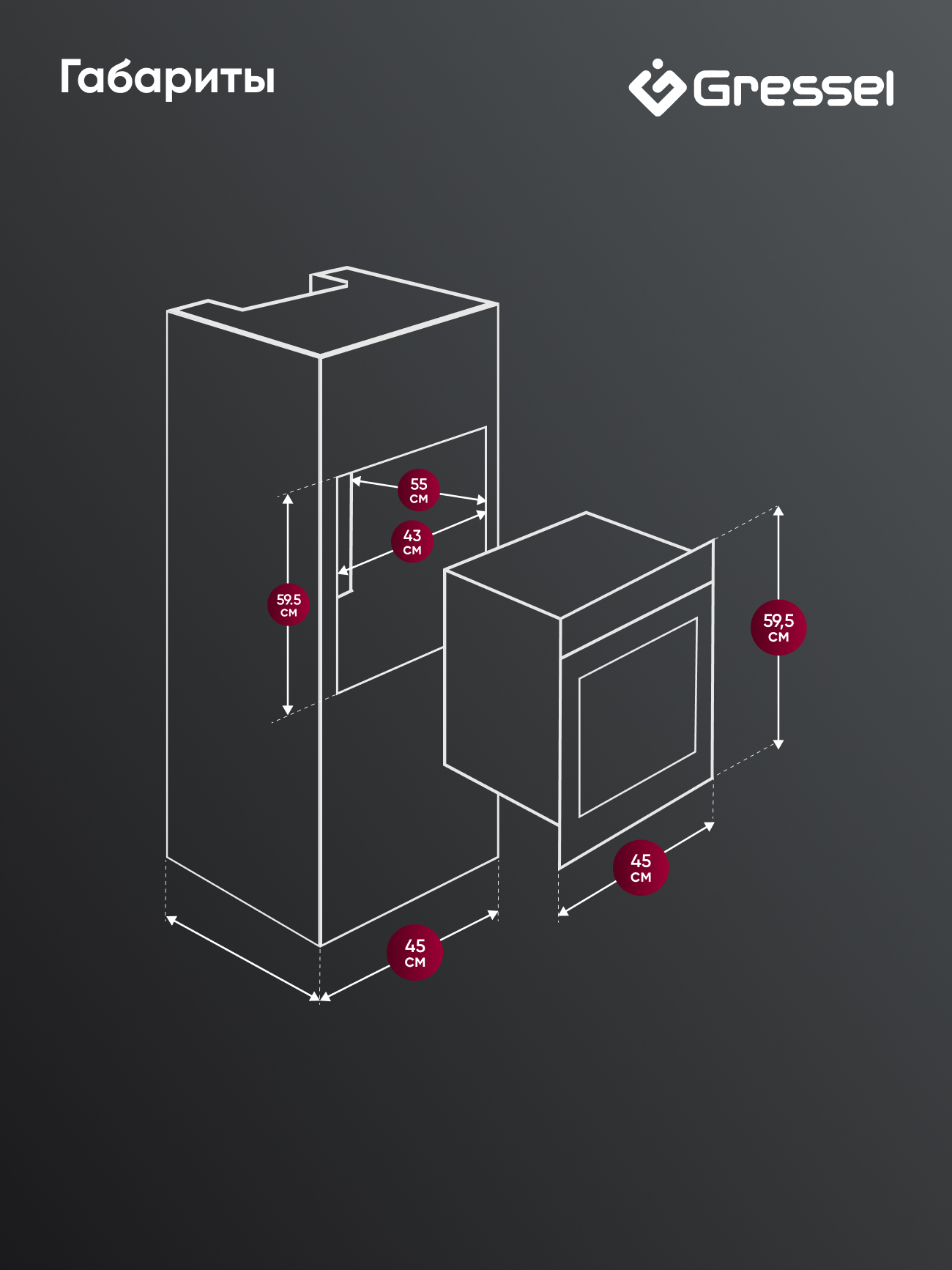 Габариты

Gressel

55 см

43 см

59.5 см

59,5 см

45 см

45 см