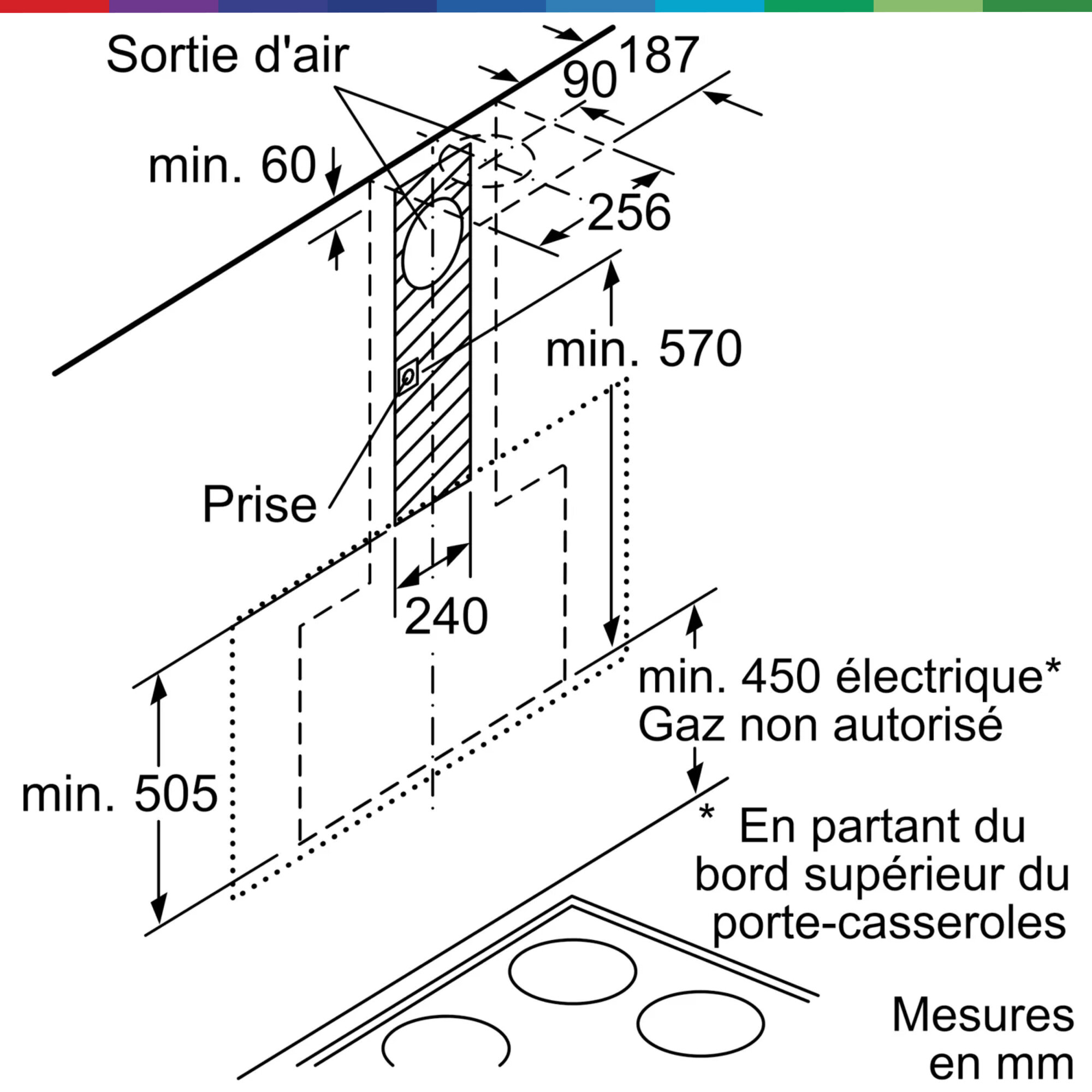 Sortie d'air

187

90

min. 60

256

min. 570

Prise

240

min. 450 électrique*
Gaz non autorisé

min. 505

* En partant du bord supérieur du porte-casseroles

Mesures en mm