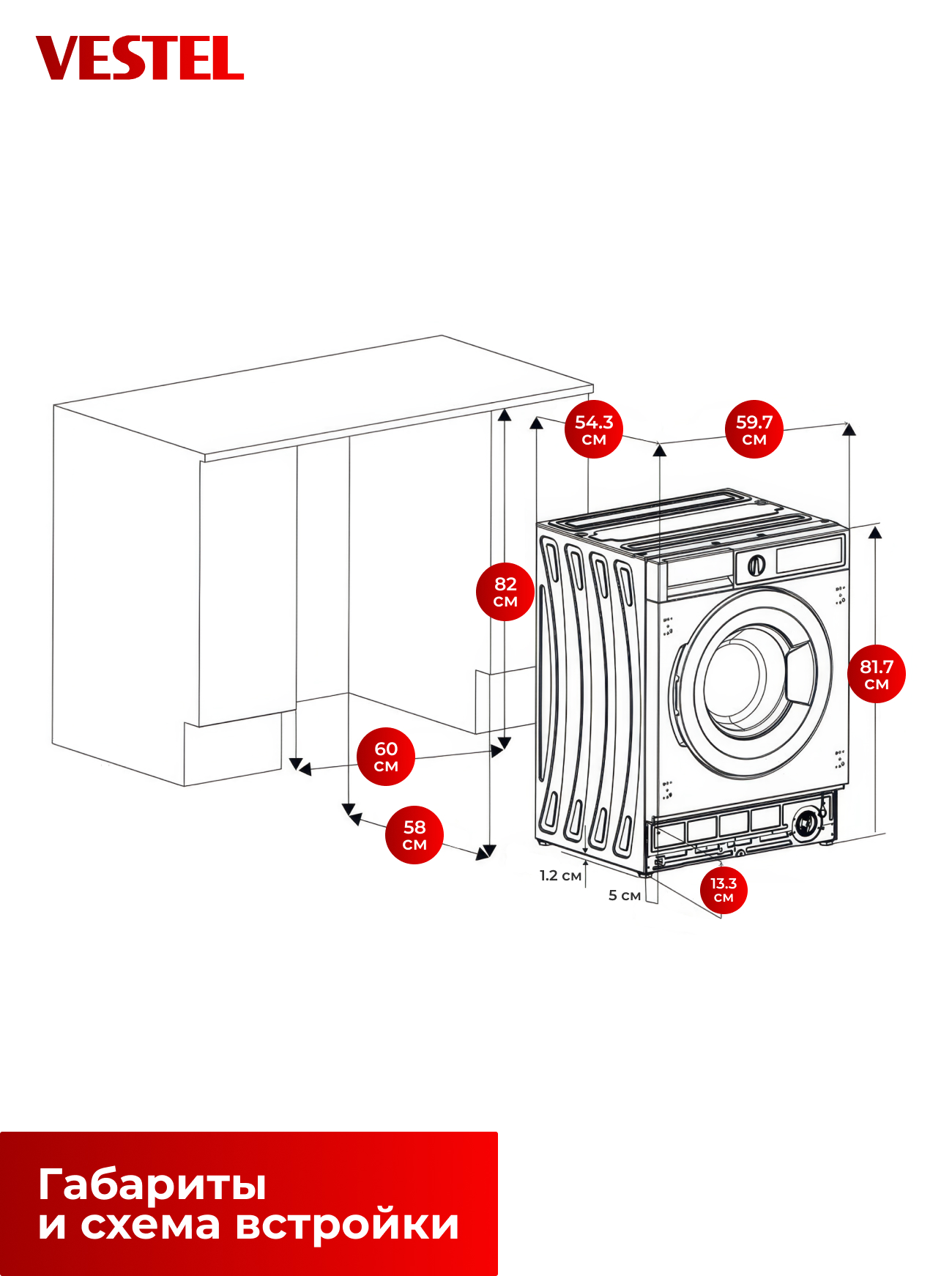 VESTEL

54.3 см

59.7 см

82 см

81.7 см

60 см

58 см

1.2 см

5 см

13.3 см

Габариты
и схема встройки