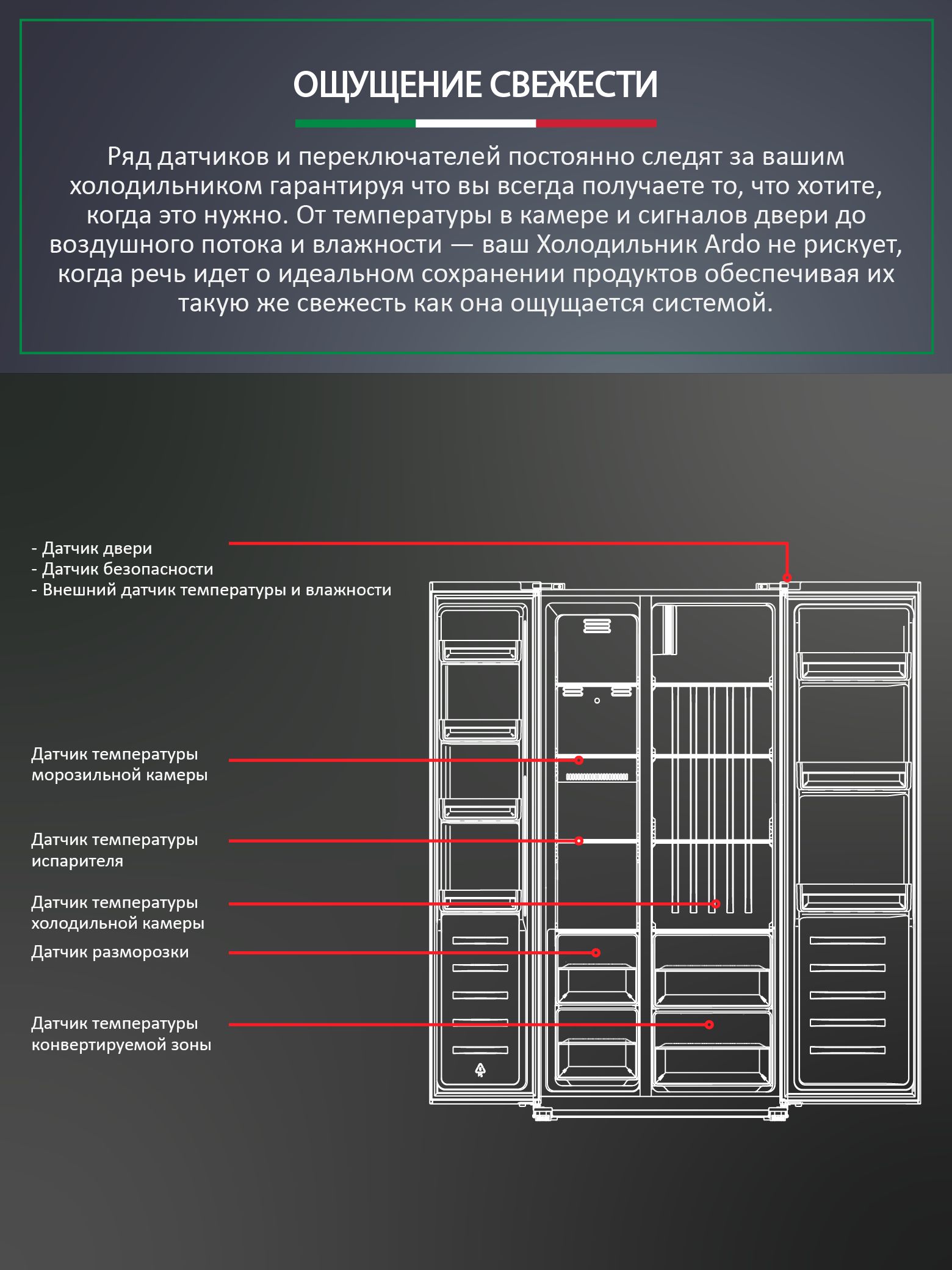 ОЩУЩЕНИЕ СВЕЖЕСТИ

Ряд датчиков и переключателей постоянно следят за вашим холодильником гарантируя что вы всегда получаете то, что хотите, когда это нужно. От температуры в камере и сигналов двери до воздушного потока и влажности — ваш Холодильник Ardo не рискует, когда речь идет о идеальном сохранении продуктов обеспечивая их такую же свежесть как она ощущается системой.

- Датчик двери
- Датчик безопасности
- Внешний датчик температуры и влажности

Датчик температуры морозильной камеры

Датчик температуры испарителя

Датчик температуры холодильной камеры

Датчик разморозки

Датчик температуры конвертируемой зоны