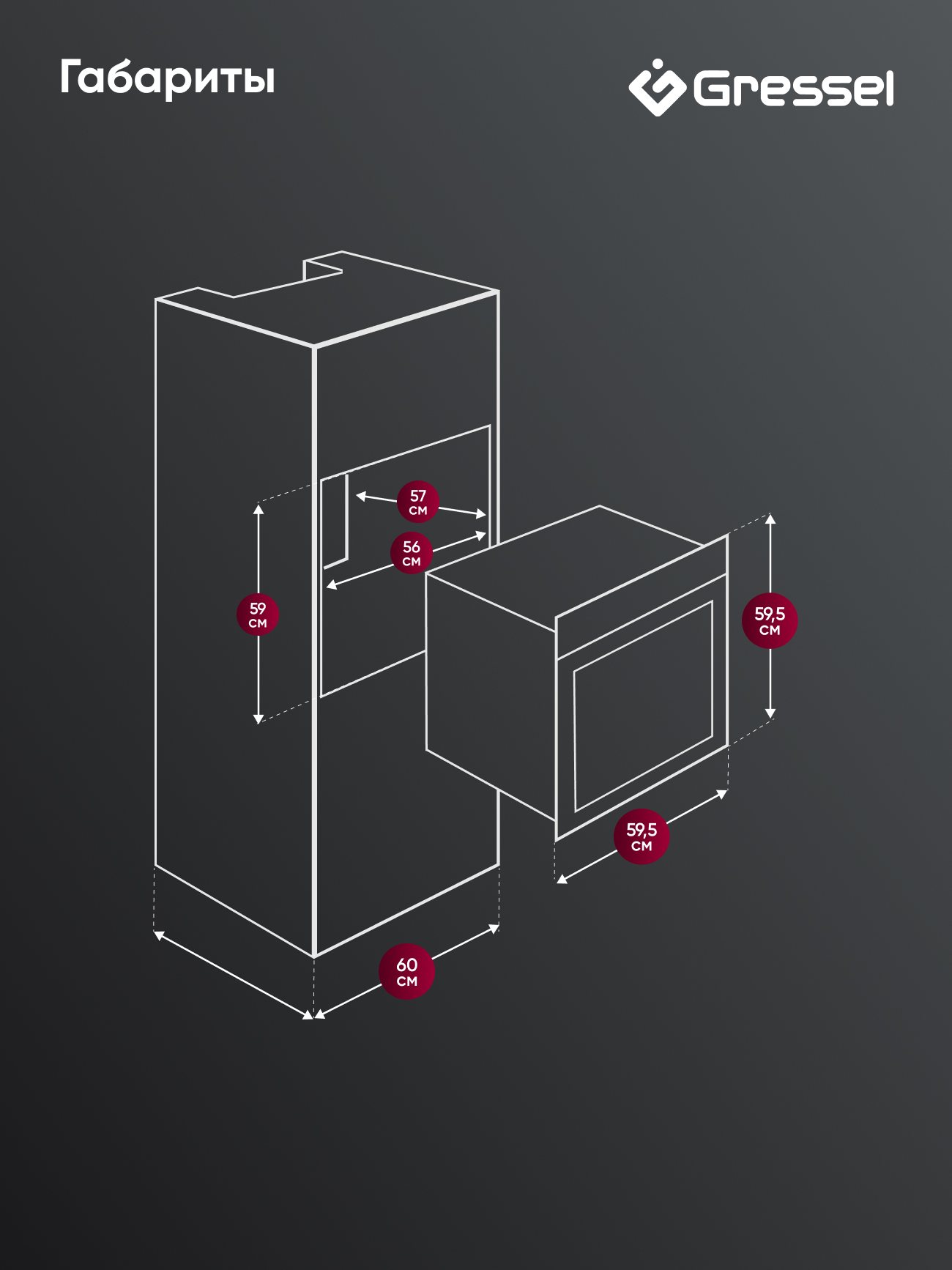 Габариты

Gressel

57 см

56 см

59 см

59,5 см

59,5 см

60 см