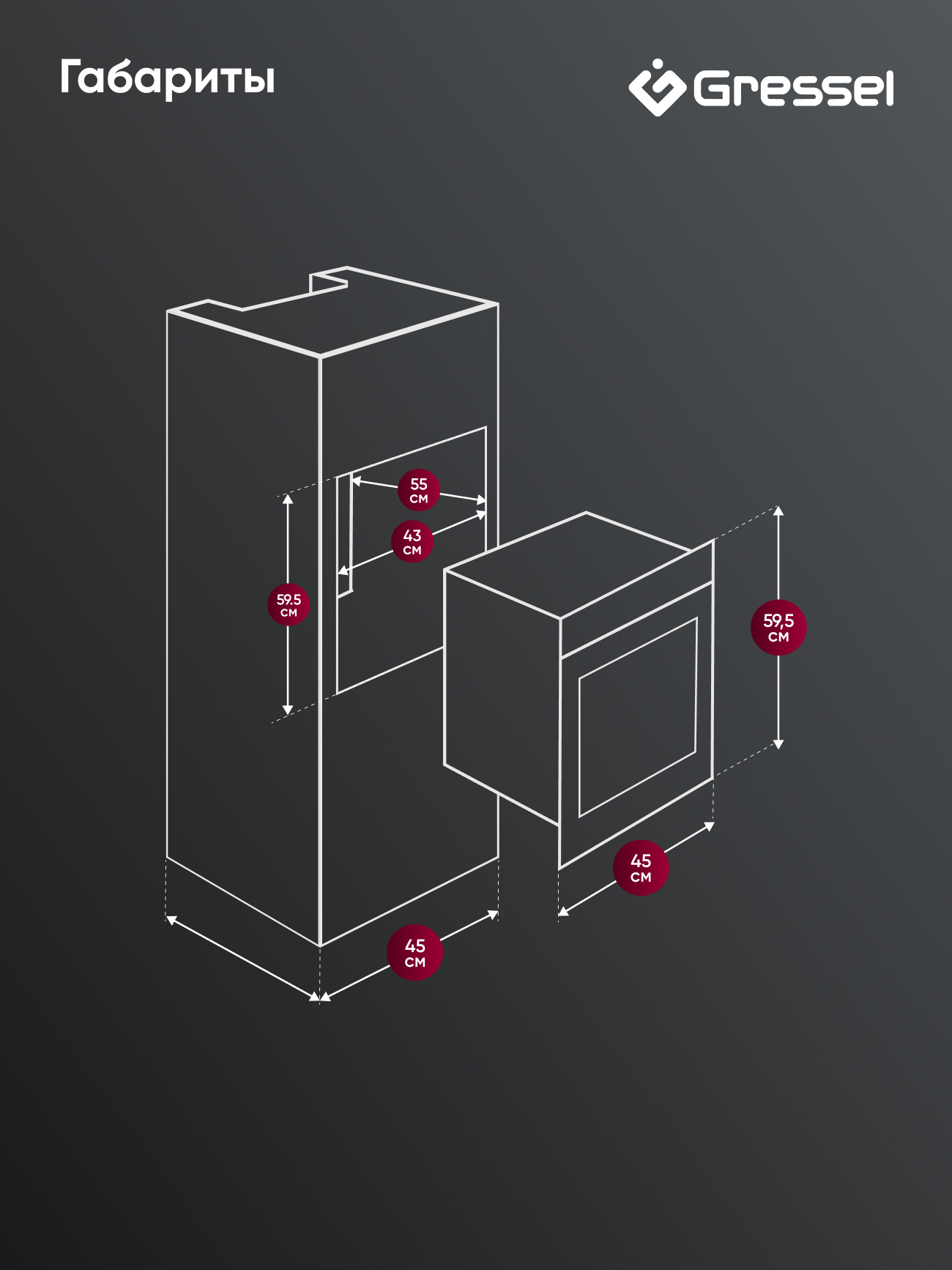 Габариты

Gressel

55 см

43 см

59.5 см

59,5 см

45 см

45 см