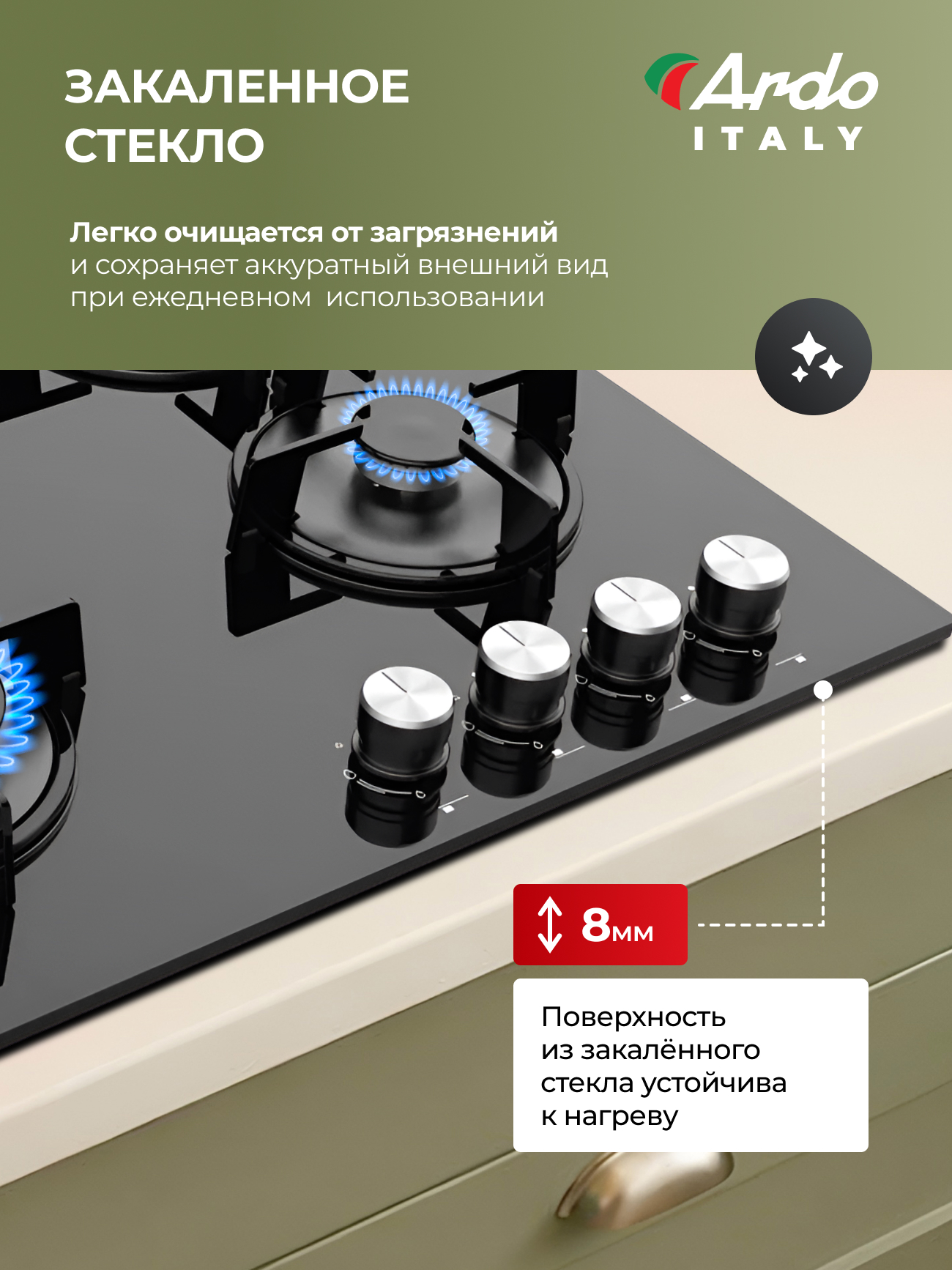 ЗАКАЛЕННОЕ СТЕКЛО

Ardo
ITALY

Легко очищается от загрязнений
и сохраняет аккуратный внешний вид при ежедневном использовании

8мм

Поверхность из закалённого стекла устойчива к нагреву