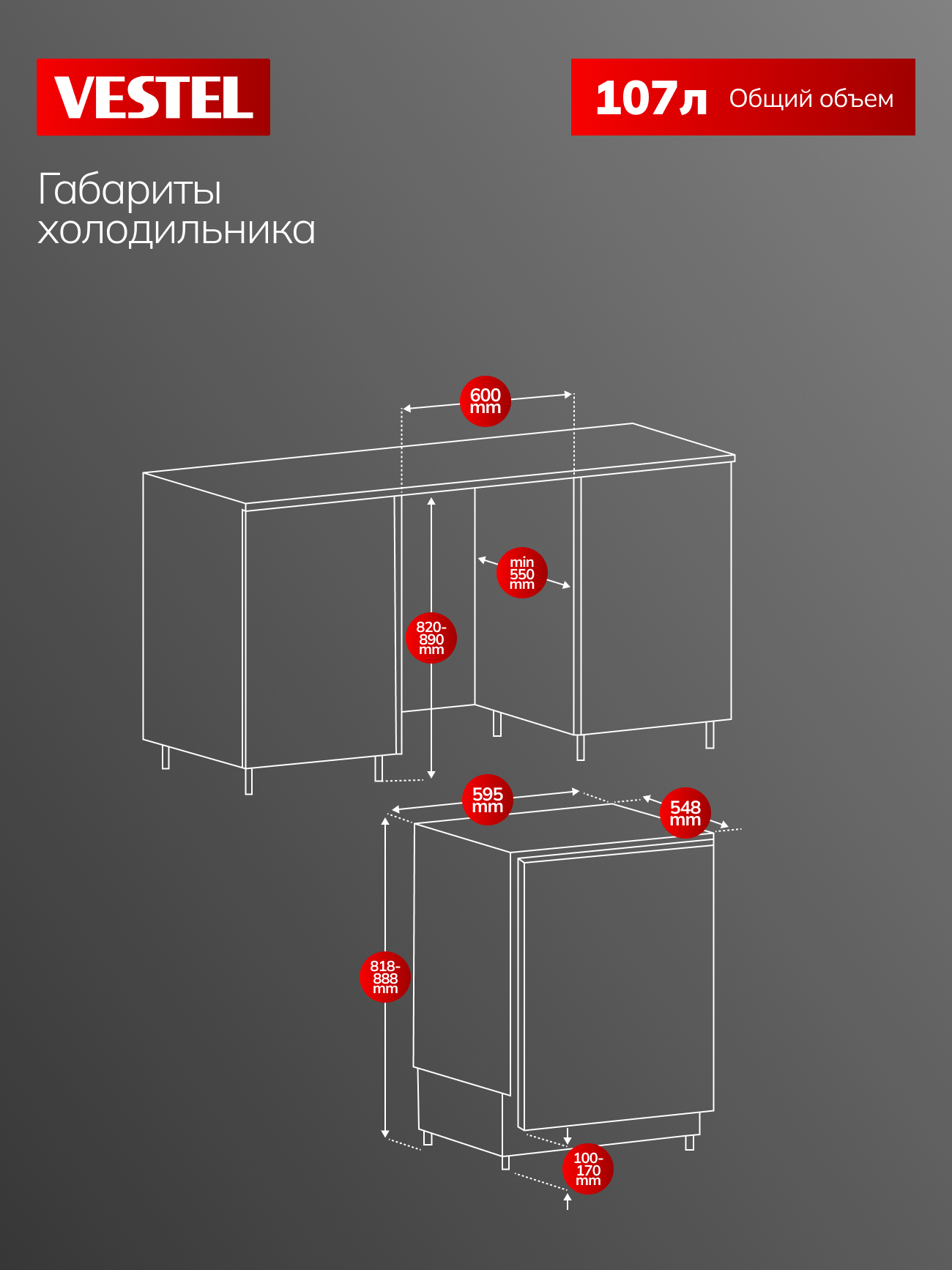 VESTEL

107л Общий объем

Габариты холодильника

600 mm

min 550 mm

820-890 mm

595 mm

548 mm

818-888 mm

100-170 mm