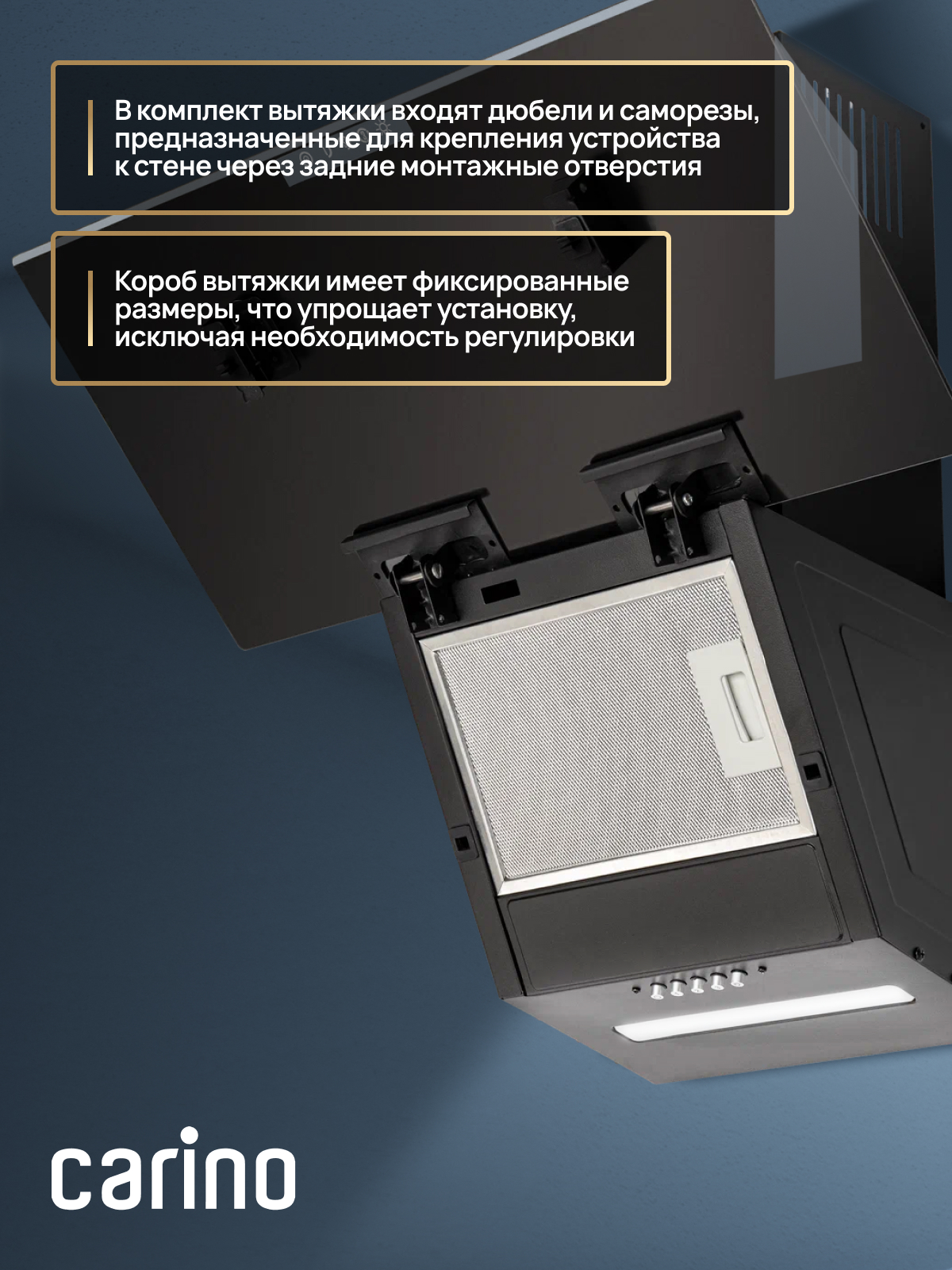 В комплект вытяжки входят дюбели и саморезы, предназначенные для крепления устройства к стене через задние монтажные отверстия

Короб вытяжки имеет фиксированные размеры, что упрощает установку, исключая необходимость регулировки

carino