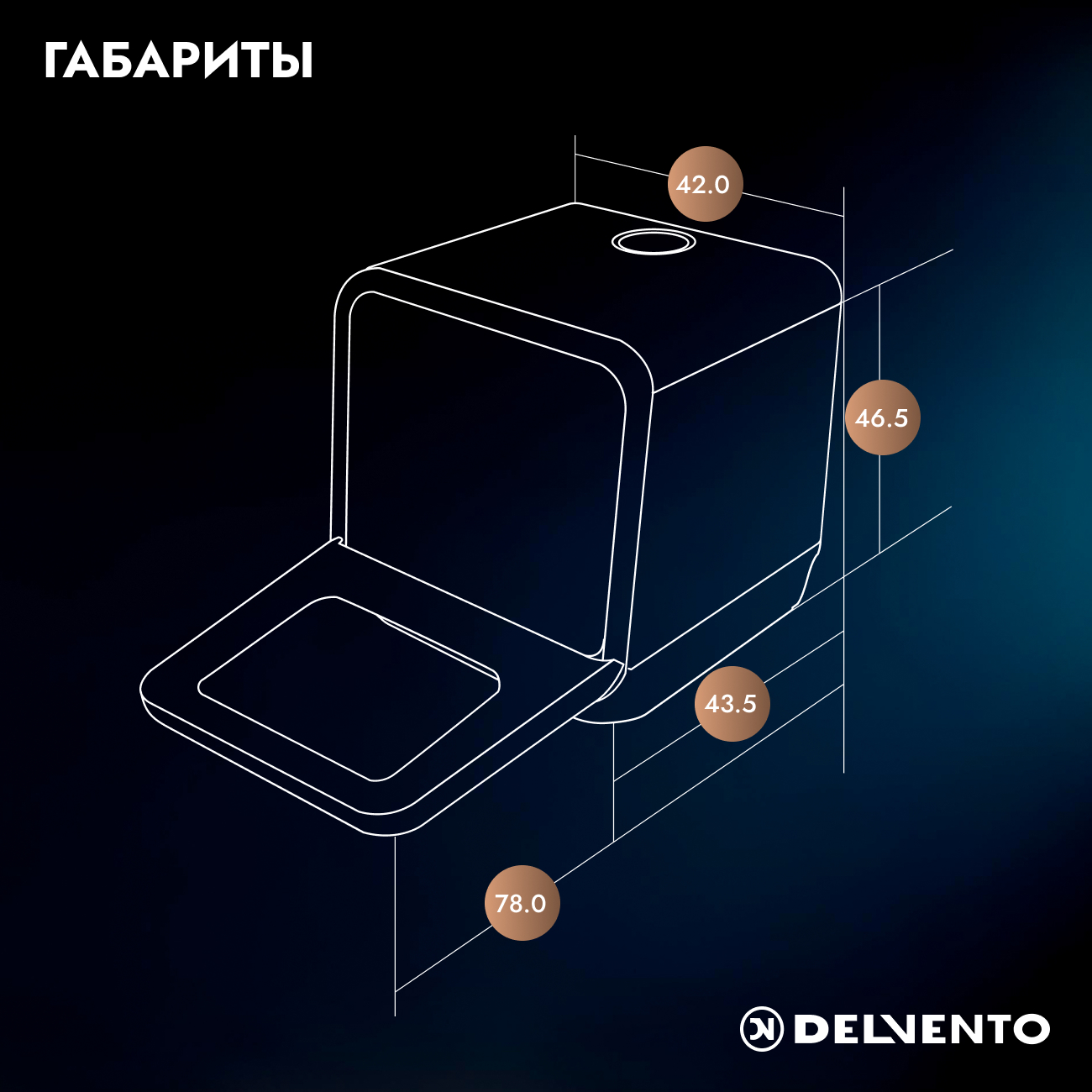 ГАБАРИТЫ

42.0

46.5

43.5

78.0

DELVENTO