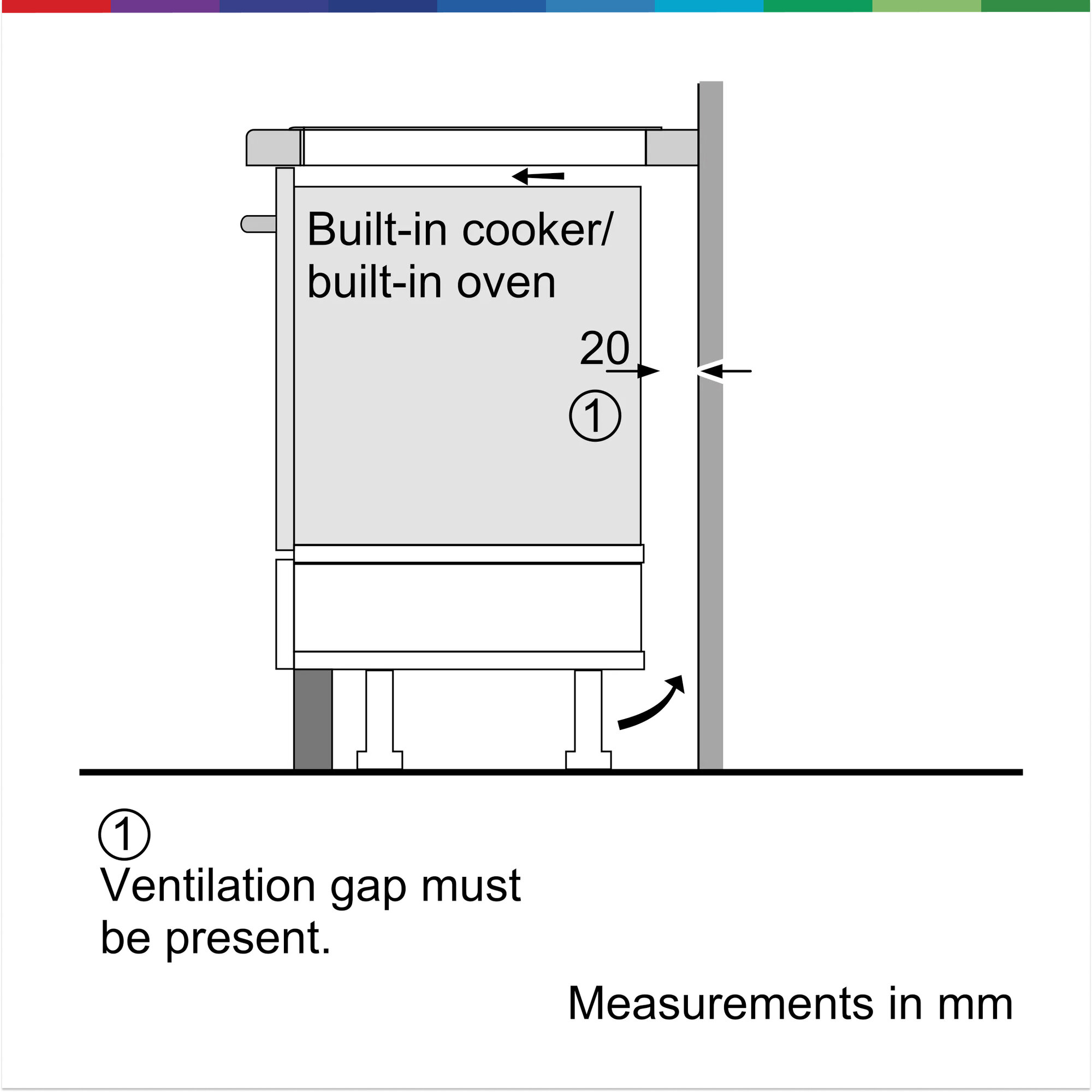 Built-in cooker/ built-in oven

20

①

①
Ventilation gap must be present.

Measurements in mm