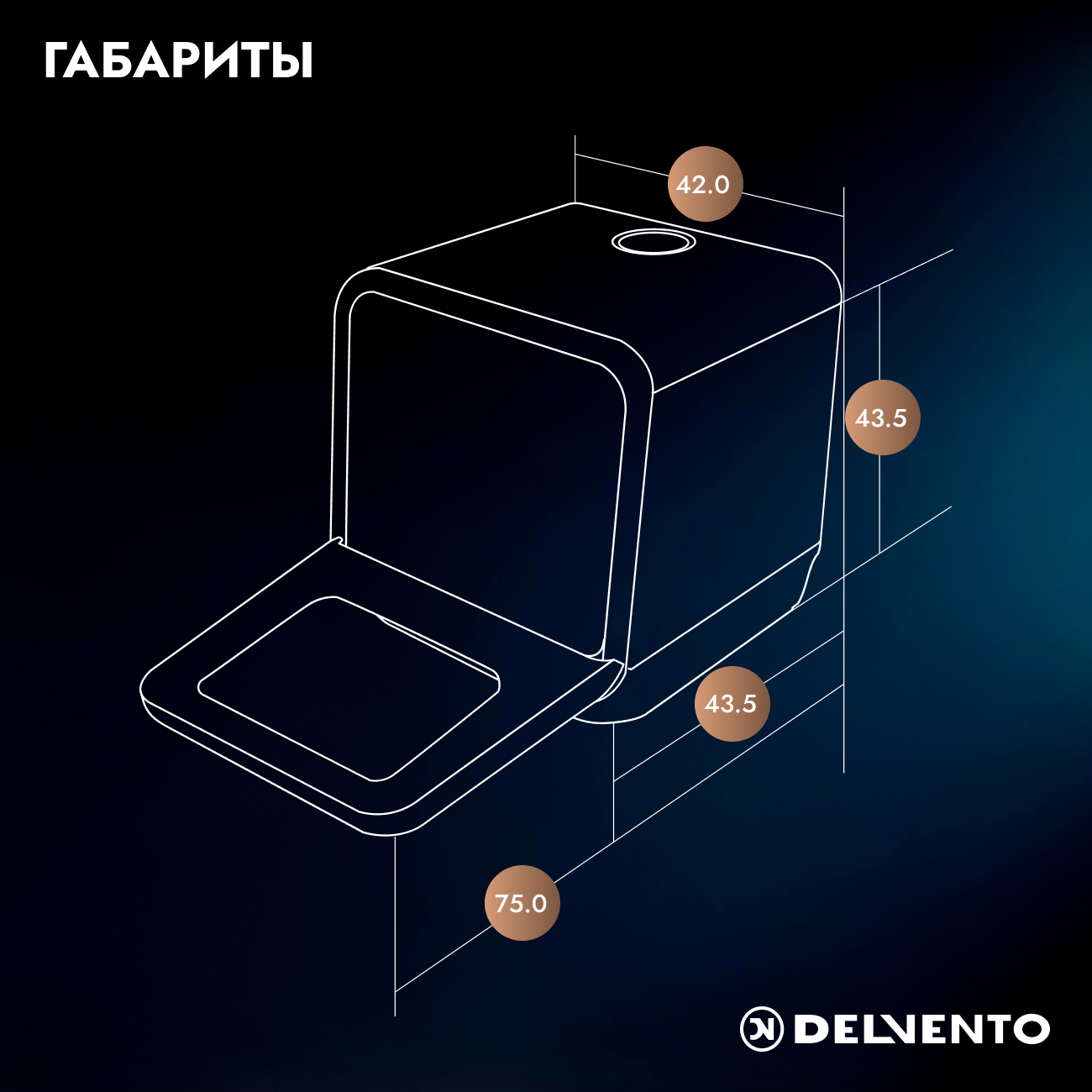 ГАБАРИТЫ

42.0

43.5

43.5

75.0

DELVENTO