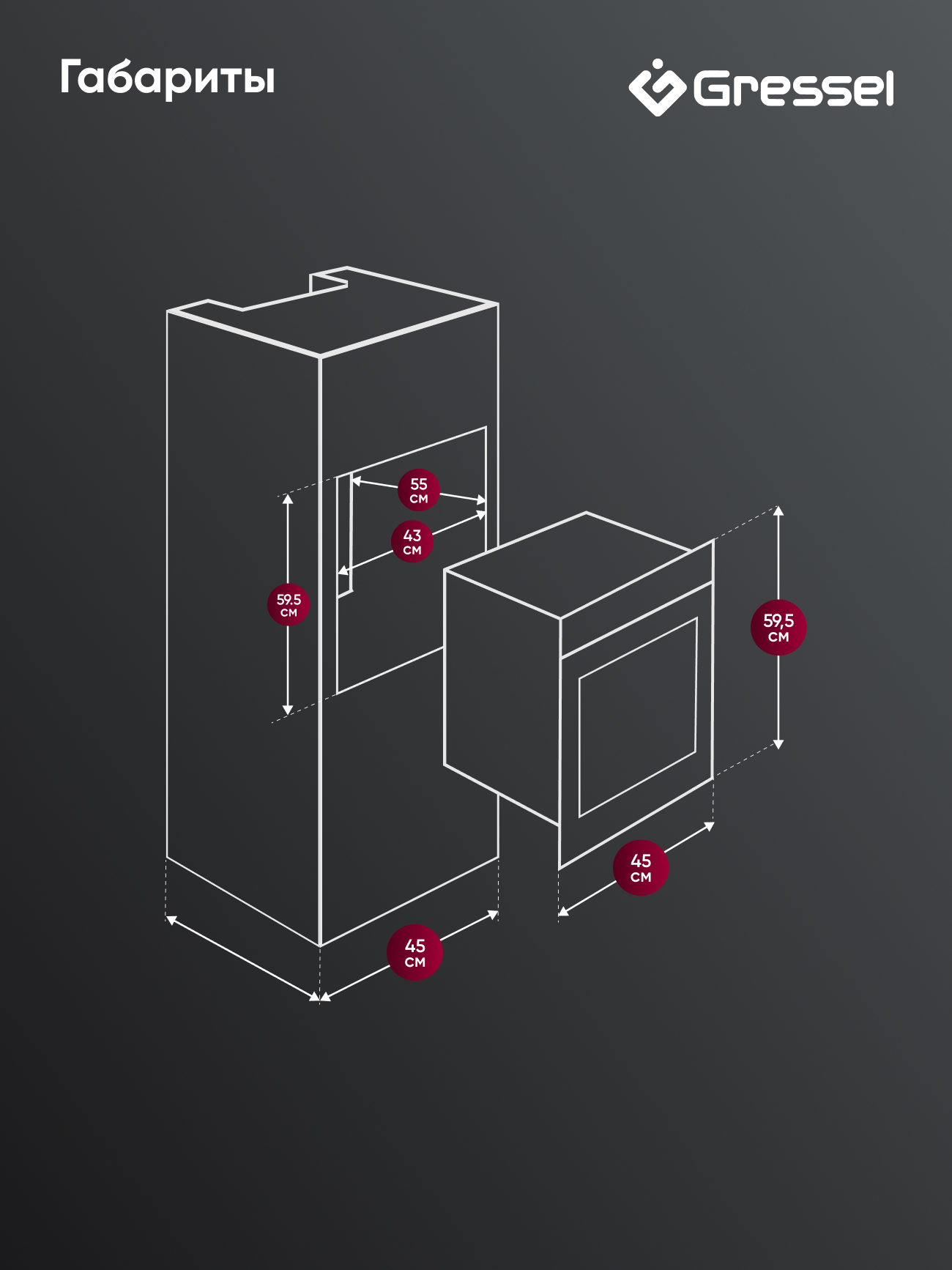 Габариты

Gressel

55 см

43 см

59.5 см

59,5 см

45 см

45 см