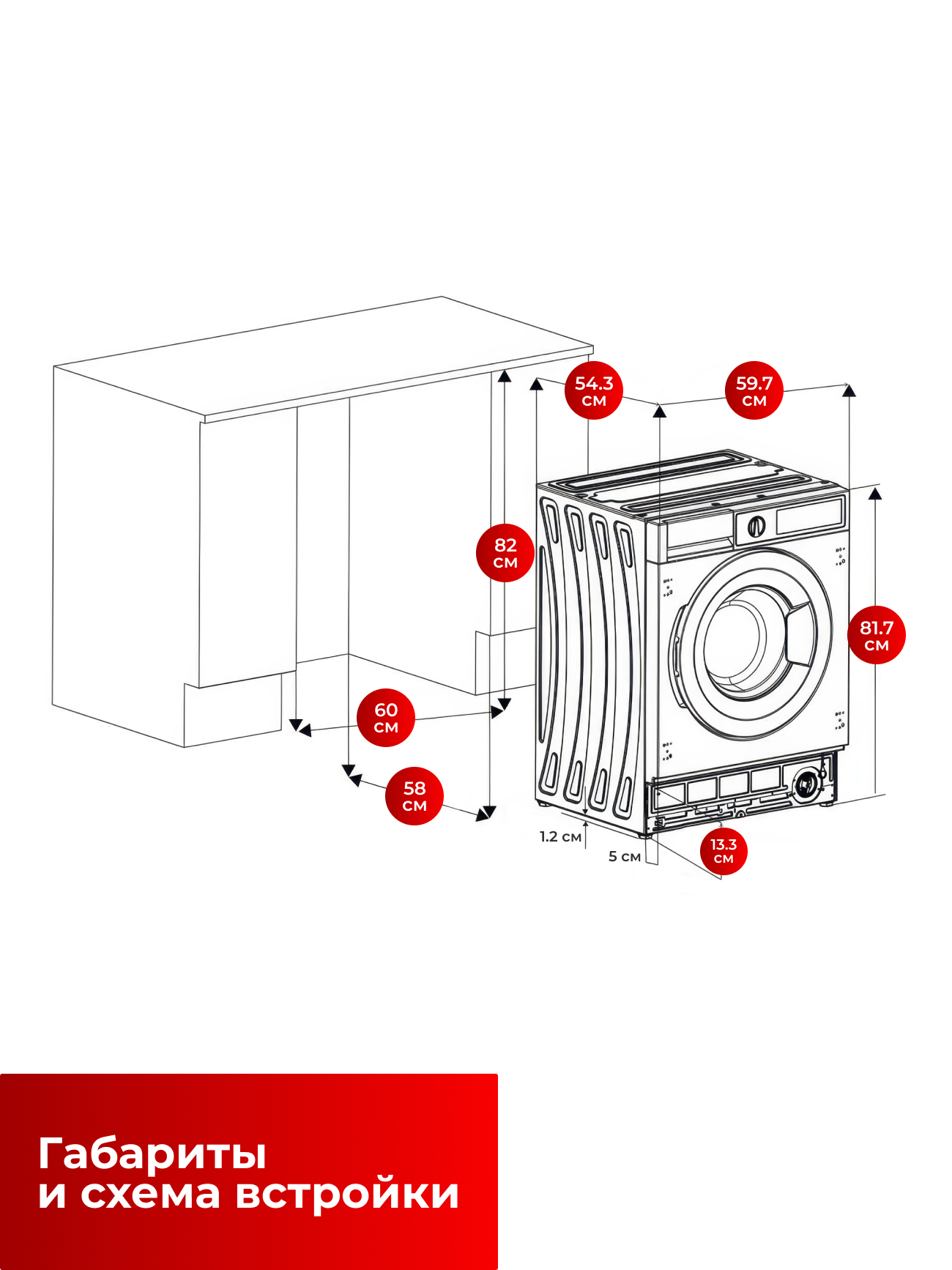 54.3 см

59.7 см

82 см

81.7 см

60 см

58 см

1.2 см

5 см

13.3 см

Габариты
и схема встройки