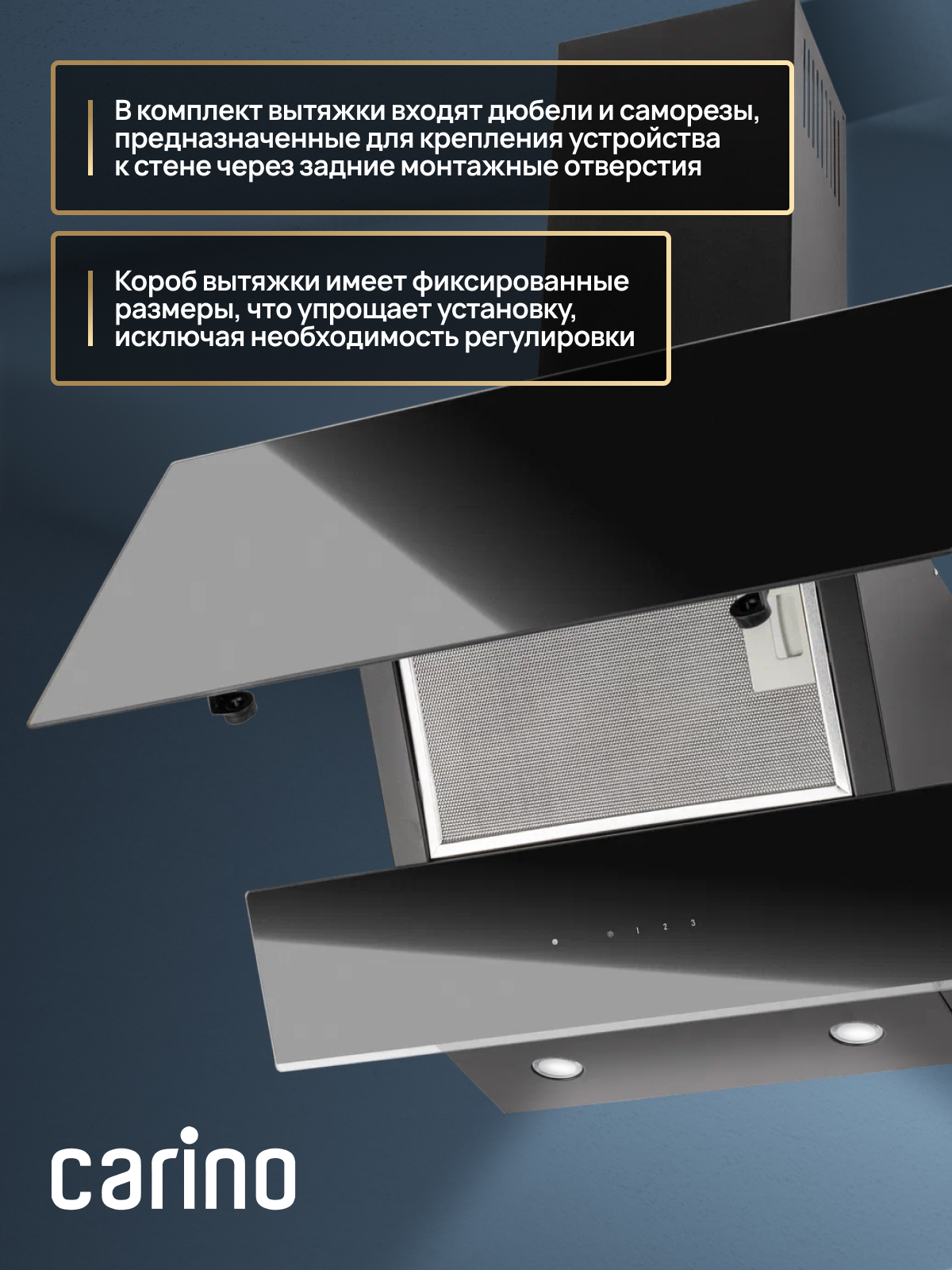 В комплект вытяжки входят дюбели и саморезы, предназначенные для крепления устройства к стене через задние монтажные отверстия

Короб вытяжки имеет фиксированные размеры, что упрощает установку, исключая необходимость регулировки

1 2 3

carino