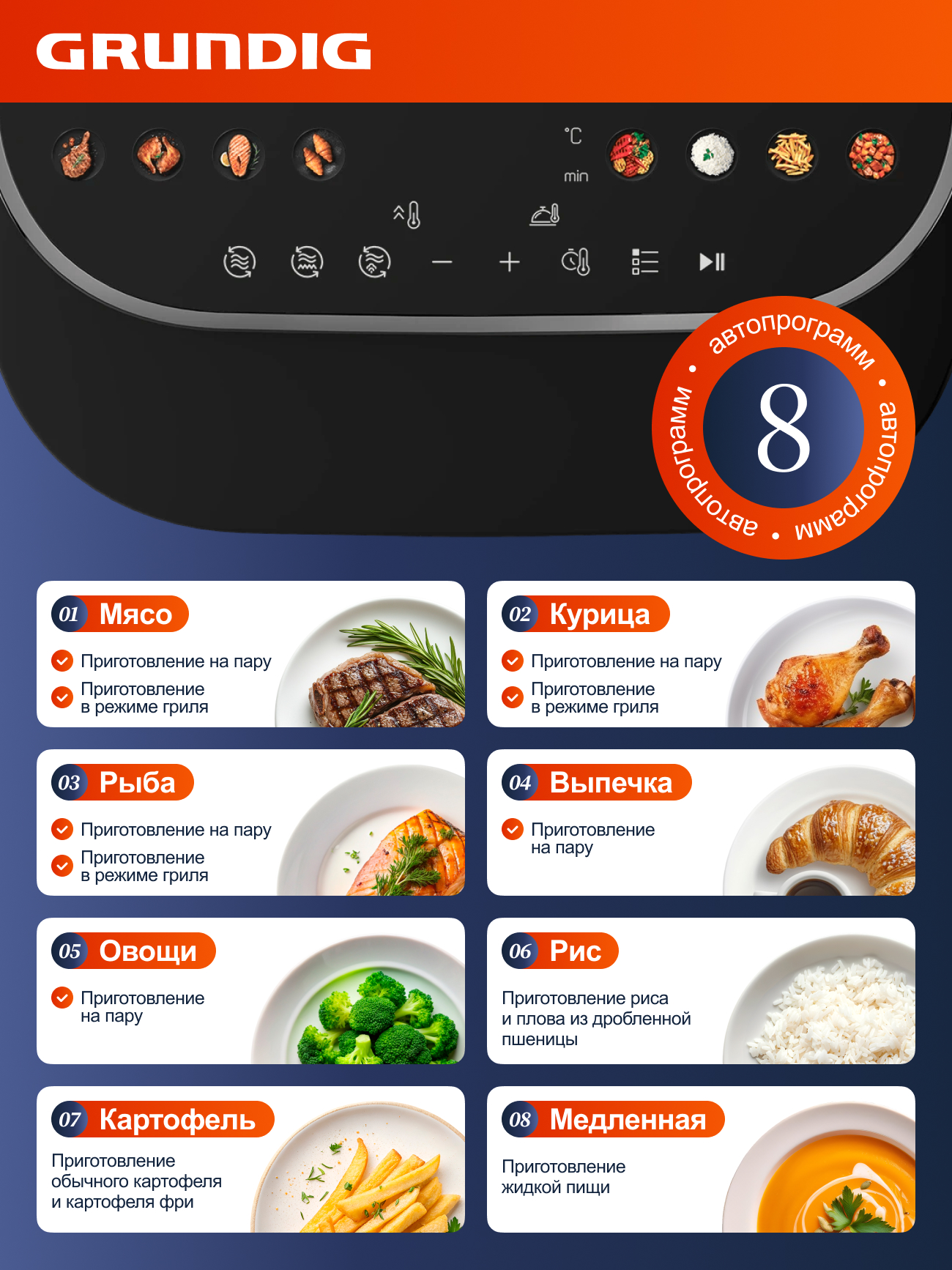 GRUNDIG

°C
min

автопрограмм • автопрограмм • автопрограмм •
8

01 Мясо
Приготовление на пару
Приготовление в режиме гриля

02 Курица
Приготовление на пару
Приготовление в режиме гриля

03 Рыба
Приготовление на пару
Приготовление в режиме гриля

04 Выпечка
Приготовление на пару

05 Овощи
Приготовление на пару

06 Рис
Приготовление риса и плова из дробленной пшеницы

07 Картофель
Приготовление обычного картофеля и картофеля фри

08 Медленная
Приготовление жидкой пищи