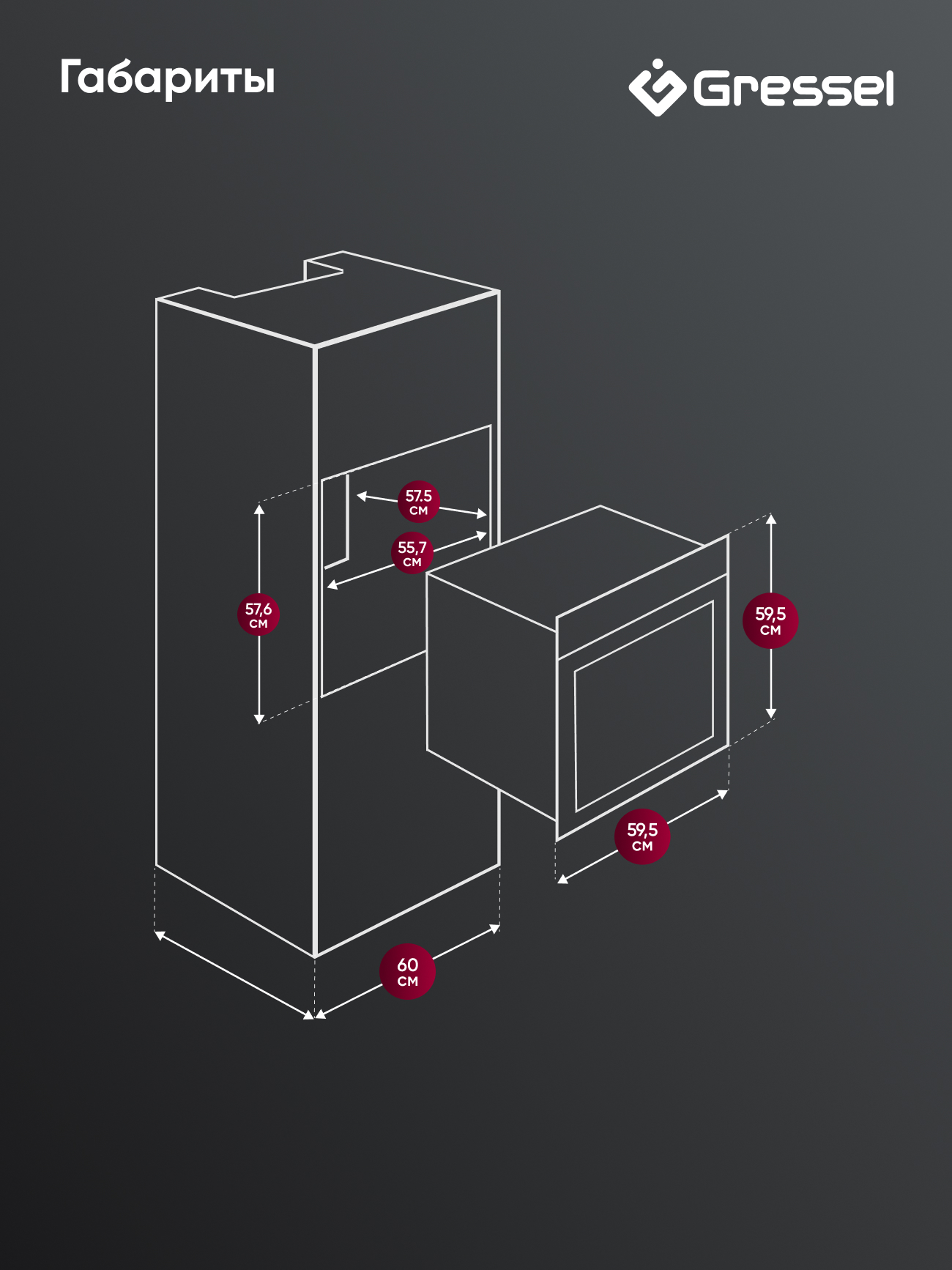 Габариты

Gressel

57.5 см

55,7 см

57,6 см

59,5 см

59,5 см

60 см