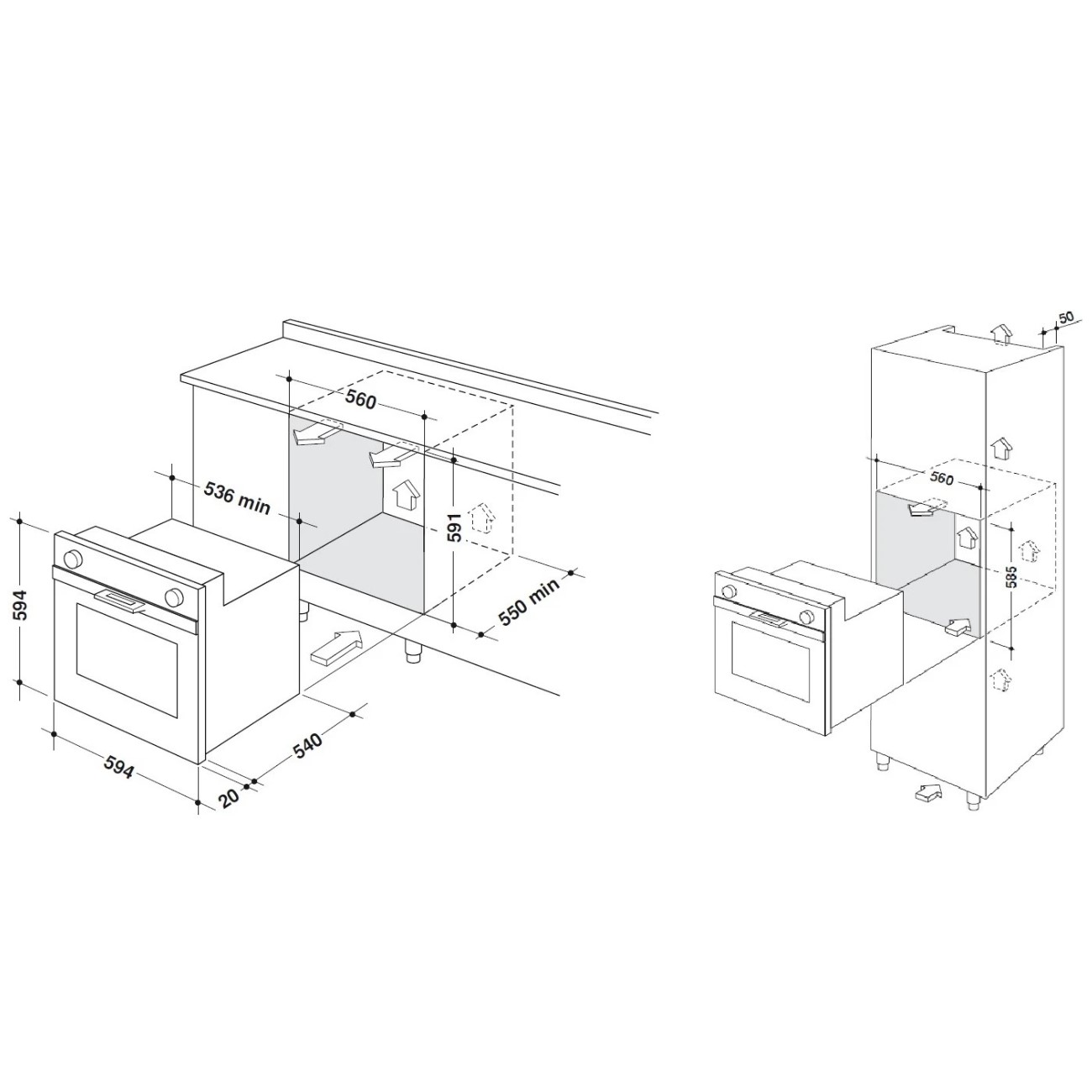 560
536 min
591
550 min
594
594
20
540
50
560
585