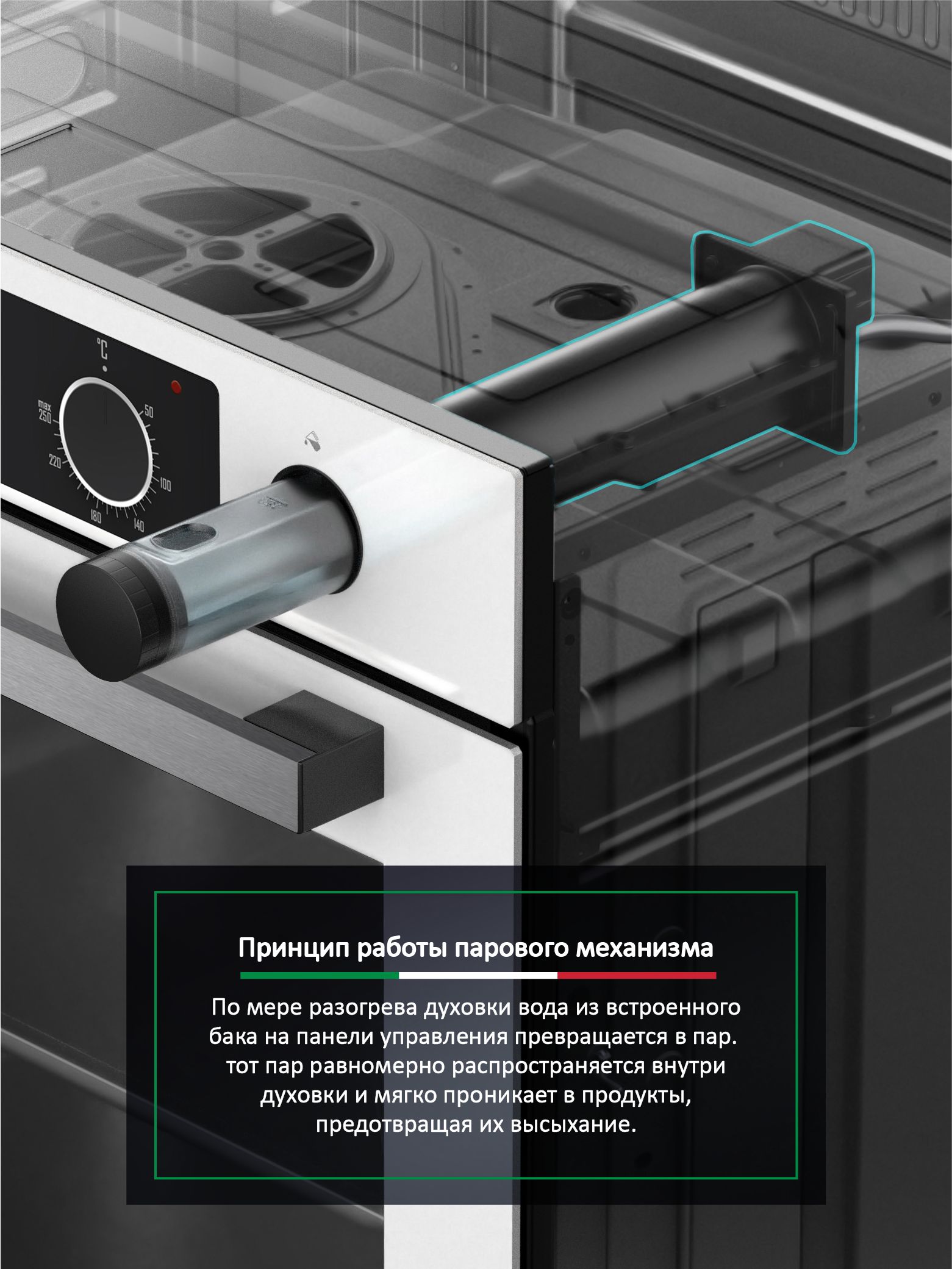 °C

max 250

50

220

100

180

140

Принцип работы парового механизма

По мере разогрева духовки вода из встроенного бака на панели управления превращается в пар. тот пар равномерно распространяется внутри духовки и мягко проникает в продукты, предотвращая их высыхание.